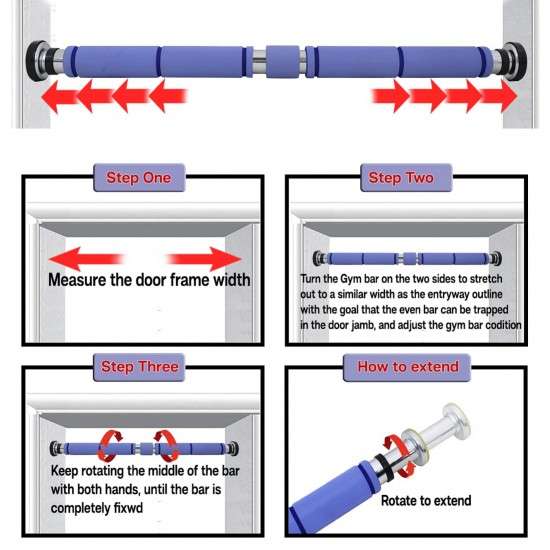 Step One

Measure the door frame width

Step Two

Turn the Gym bar on the two sides to stretch out to a similar width as the entryway outline with the goal that the even bar can be trapped in the door jamb, and adjust the gym bar codition

Step Three

Keep rotating the middle of the bar with both hands, until the bar is completely fixwd

How to extend

Rotate to extend